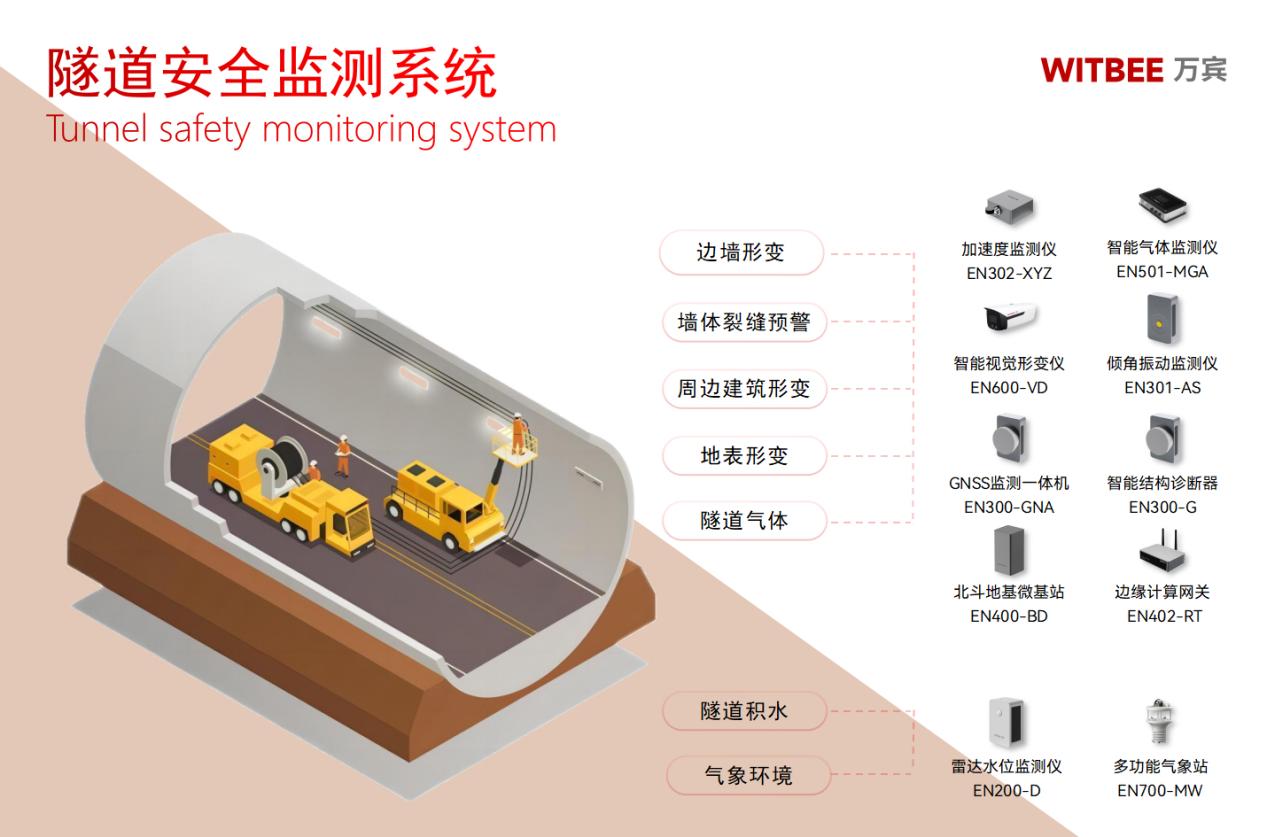 隧道安全监测系统
Tunnel safety monitoring system

WITBEE 万宾

边墙形变
墙体裂缝预警
周边建筑形变
地表形变
隧道气体

加速度监测仪
EN302-XYZ

智能气体监测仪
EN501-MGA

智能视觉形变仪
EN600-VD

倾角振动监测仪
EN301-AS

GNSS监测一体机
EN300-GNA

智能结构诊断器
EN300-G

北斗地基微基站
EN400-BD

边缘计算网关
EN402-RT

隧道积水
气象环境

雷达水位监测仪
EN200-D

多功能气象站
EN700-MW